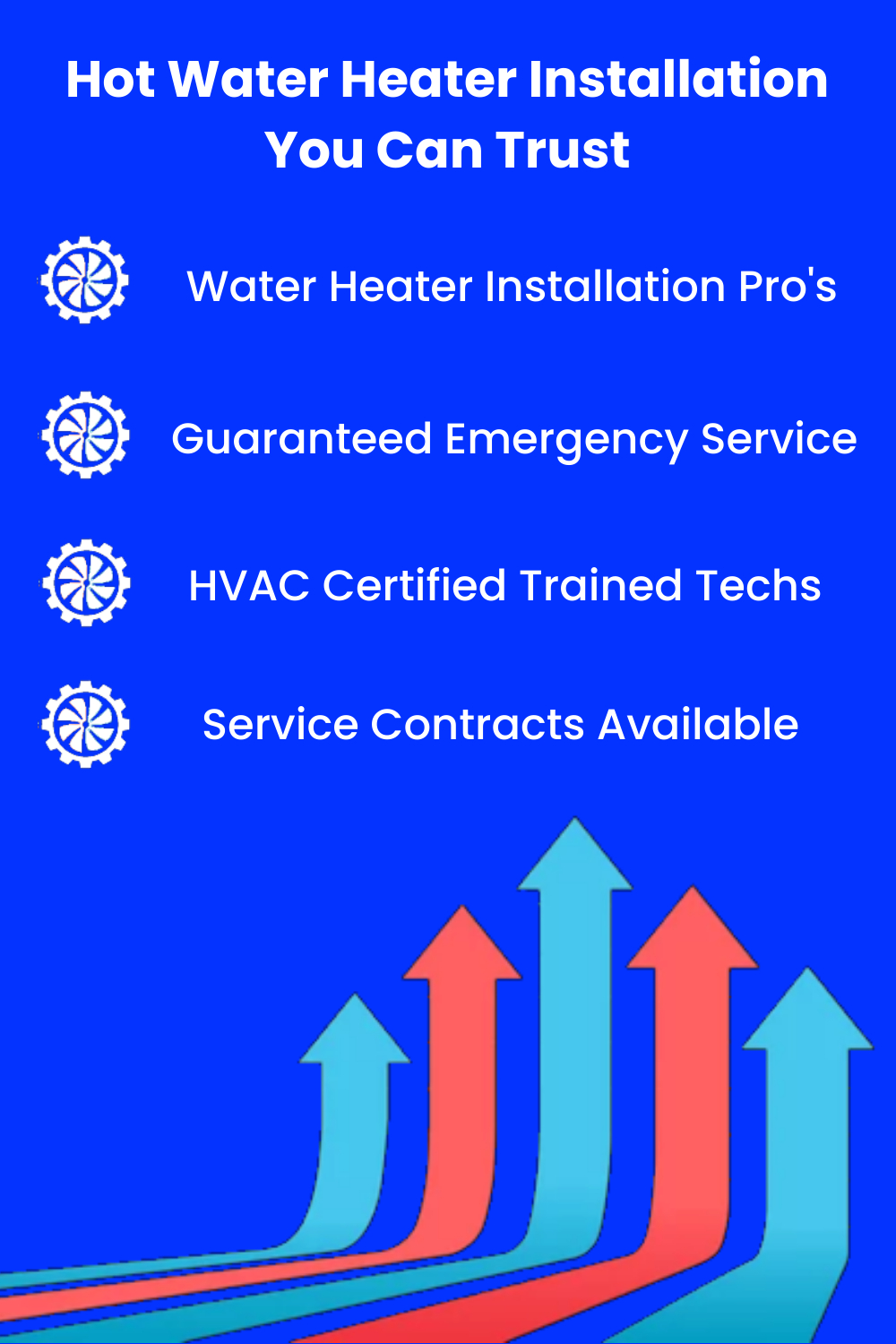 Hot Water Heater Installation You Can Trust

Water Heater Installation Pro's

Guaranteed Emergency Service

HVAC Certified Trained Techs

Service Contracts Available