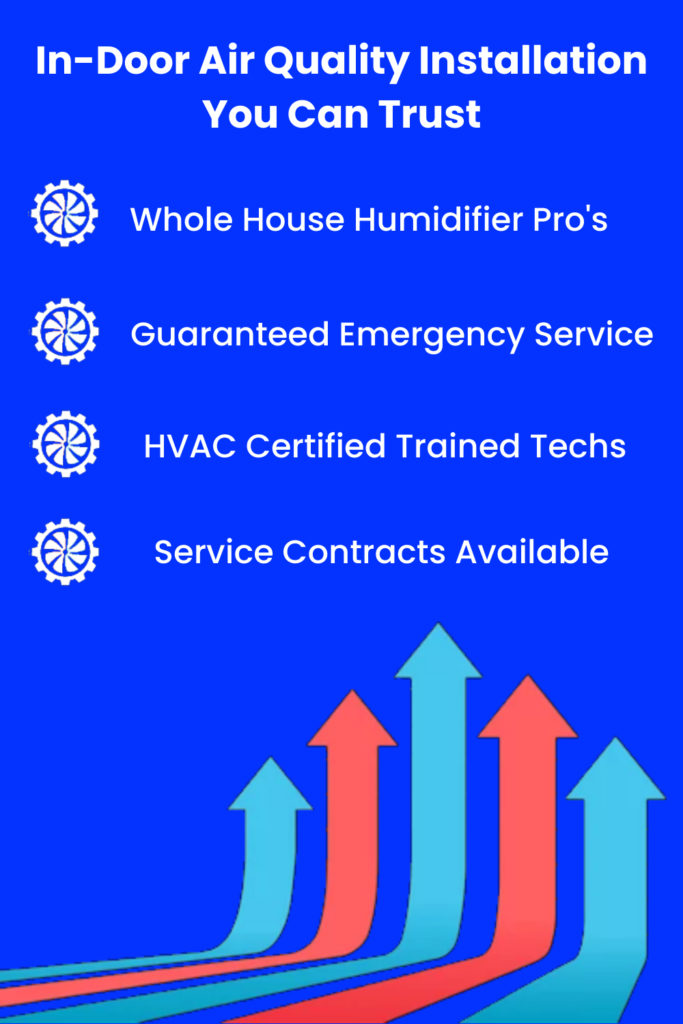 In-Door Air Quality Installation You Can Trust

Whole House Humidifier Pro's

Guaranteed Emergency Service

HVAC Certified Trained Techs

Service Contracts Available