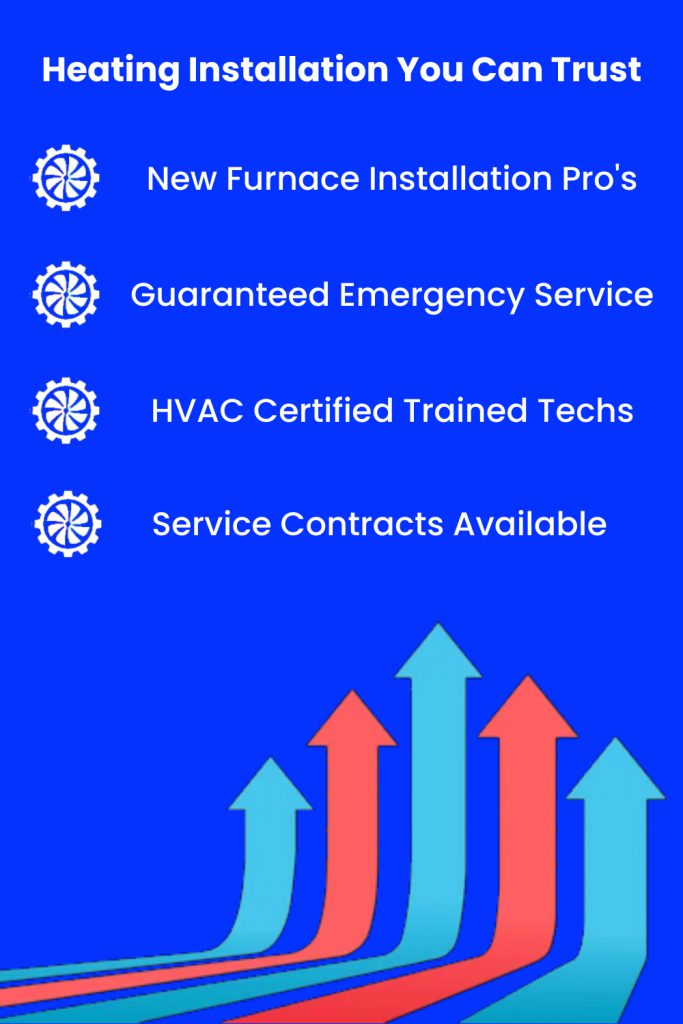 Heating Installation You Can Trust

New Furnace Installation Pro's

Guaranteed Emergency Service

HVAC Certified Trained Techs

Service Contracts Available