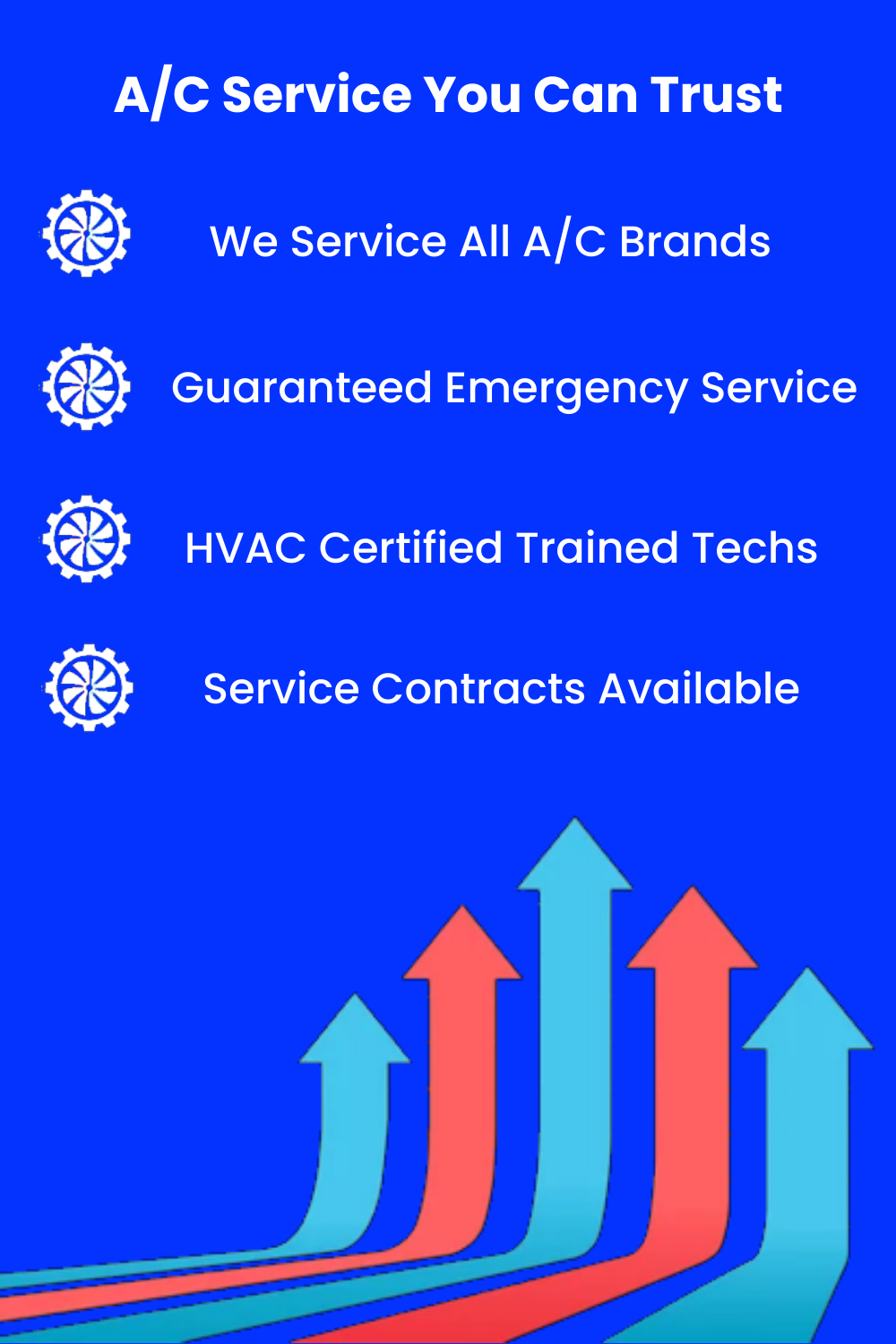 A/C Service You Can Trust

We Service All A/C Brands

Guaranteed Emergency Service

HVAC Certified Trained Techs

Service Contracts Available