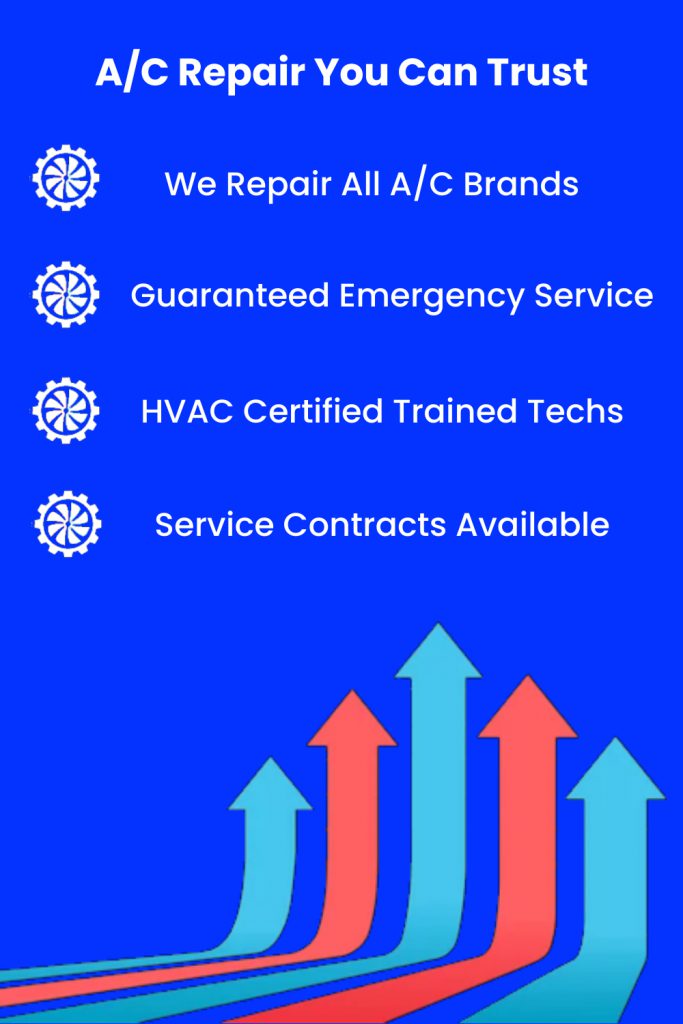 A/C Repair You Can Trust

We Repair All A/C Brands

Guaranteed Emergency Service

HVAC Certified Trained Techs

Service Contracts Available